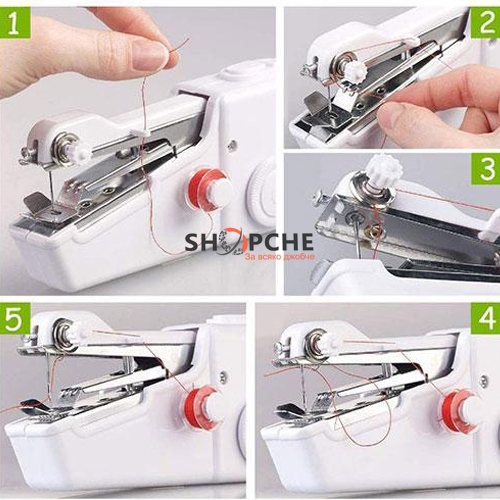 1

2

3

SHOPCHE
За всяко джобче

5

4